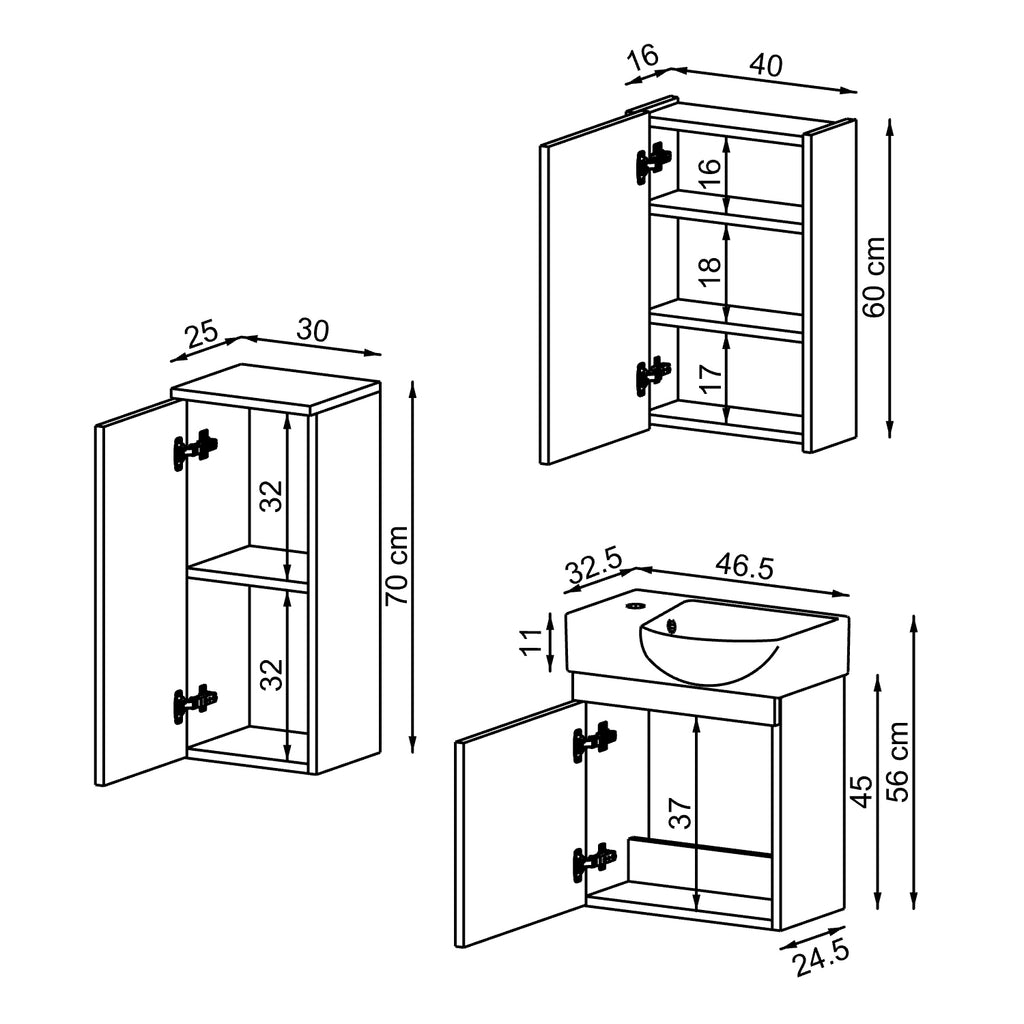 16
40
16
18
17
60 cm
25
30
32
32
70 cm
32.5
46.5
11
37
45
56 cm
24.5