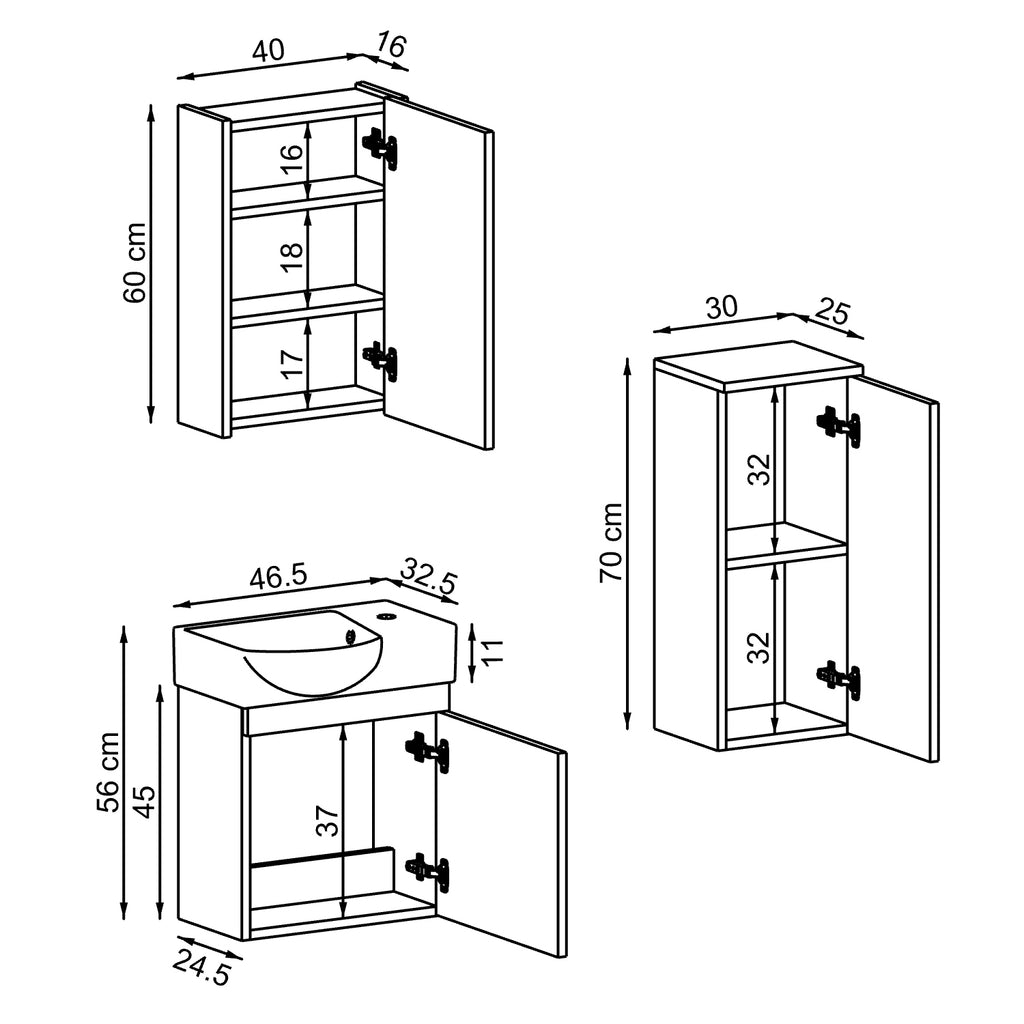 40
16
60 cm
16
18
17
30
25
70 cm
32
32
46.5
32.5
11
56 cm
45
37
24.5