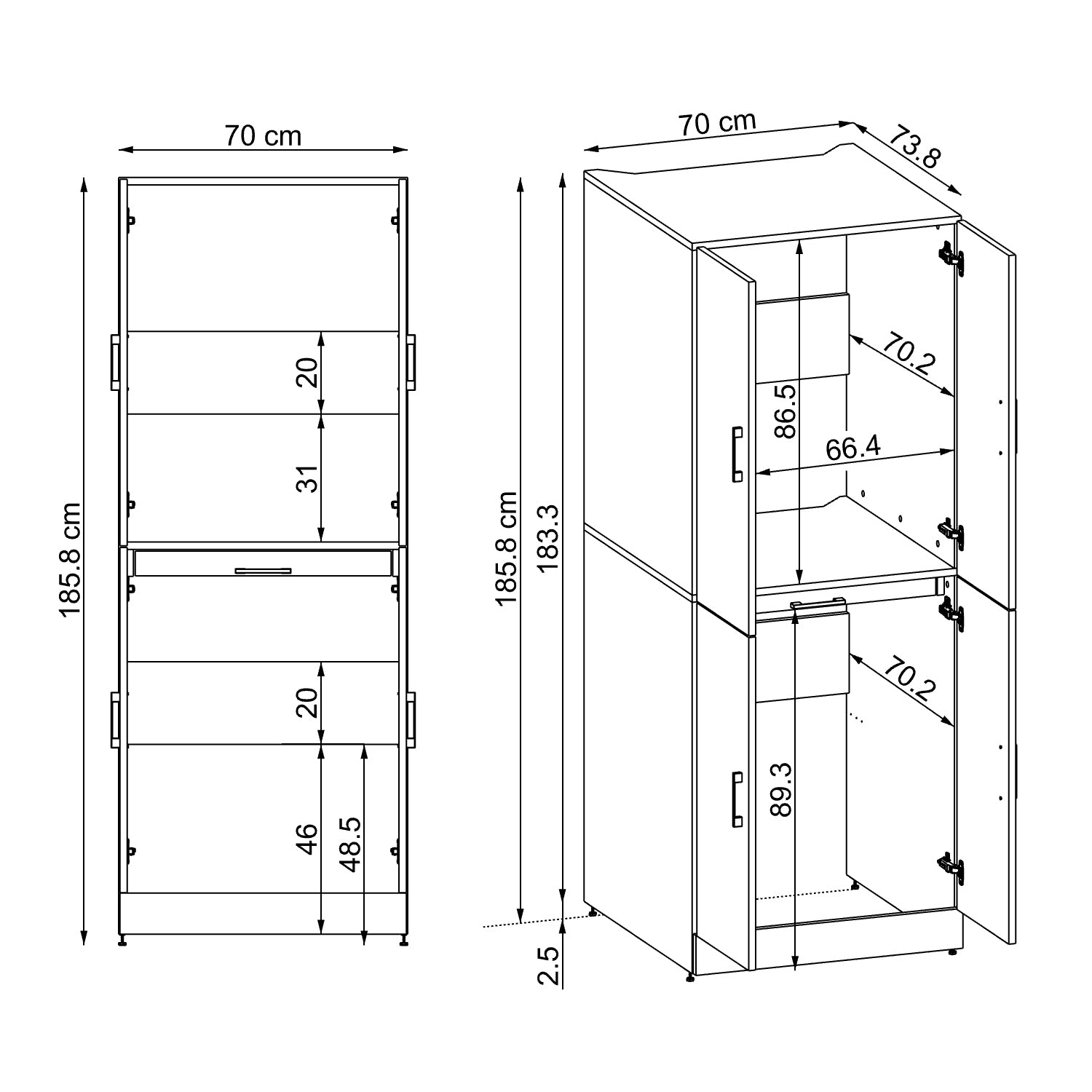 70 cm

185.8 cm

20

31

20

46

48.5

70 cm

73.8

185.8 cm

183.3

86.5

70.2

66.4

70.2

89.3

2.5