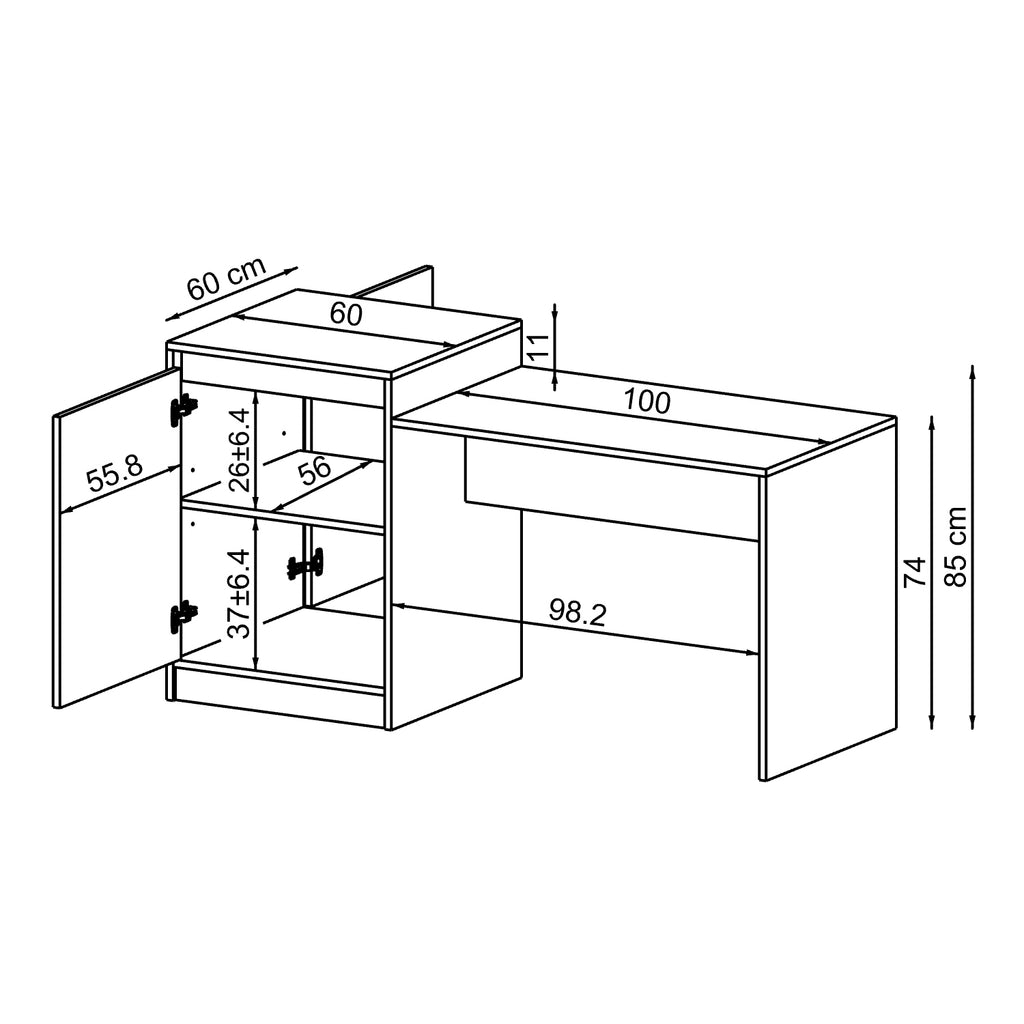 60 cm
60
11
100
55.8
26±6.4
56
37±6.4
98.2
74
85 cm