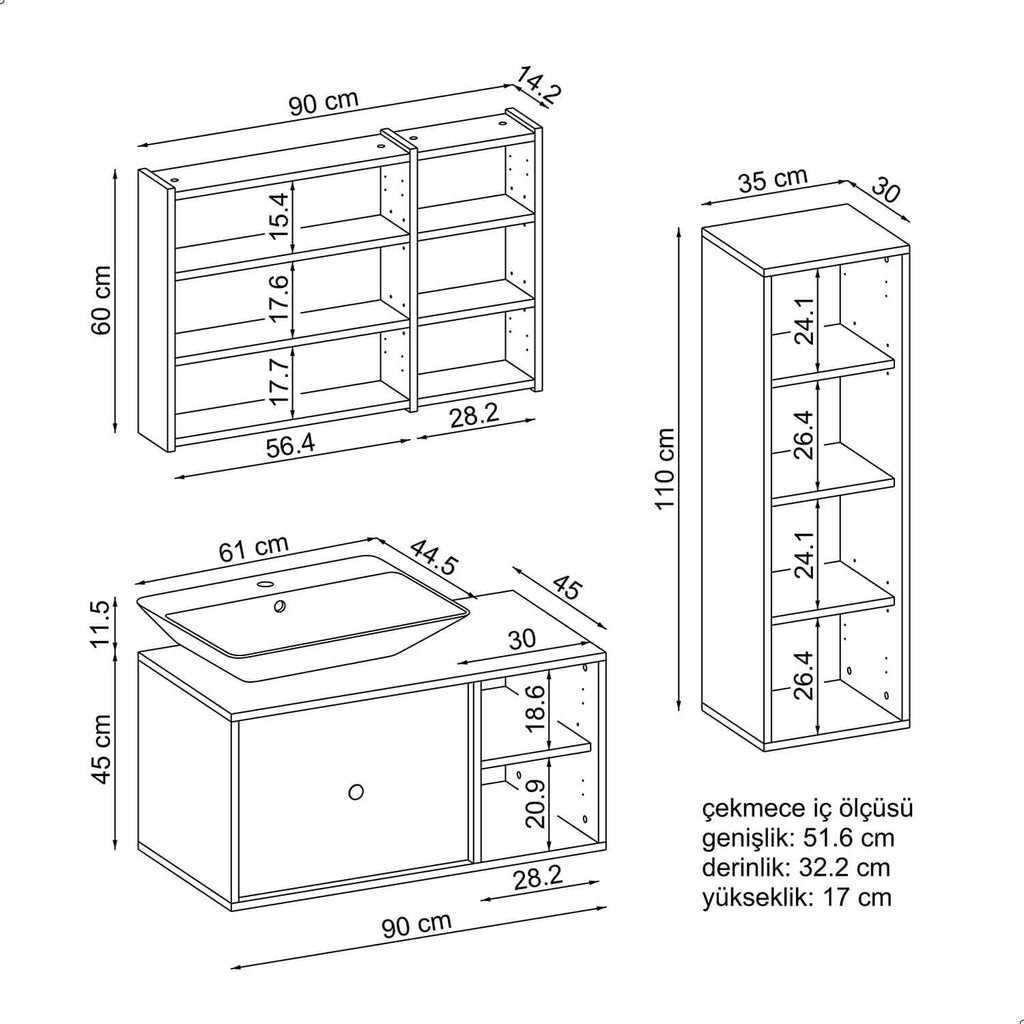 90 cm
14.2
60 cm
15.4
17.6
17.7
56.4
28.2

35 cm
30
110 cm
24.1
26.4
24.1
26.4

61 cm
44.5
45
11.5
30
45 cm
18.6
20.9
28.2
90 cm

çekmece iç ölçüsü
genişlik: 51.6 cm
derinlik: 32.2 cm
yükseklik: 17 cm