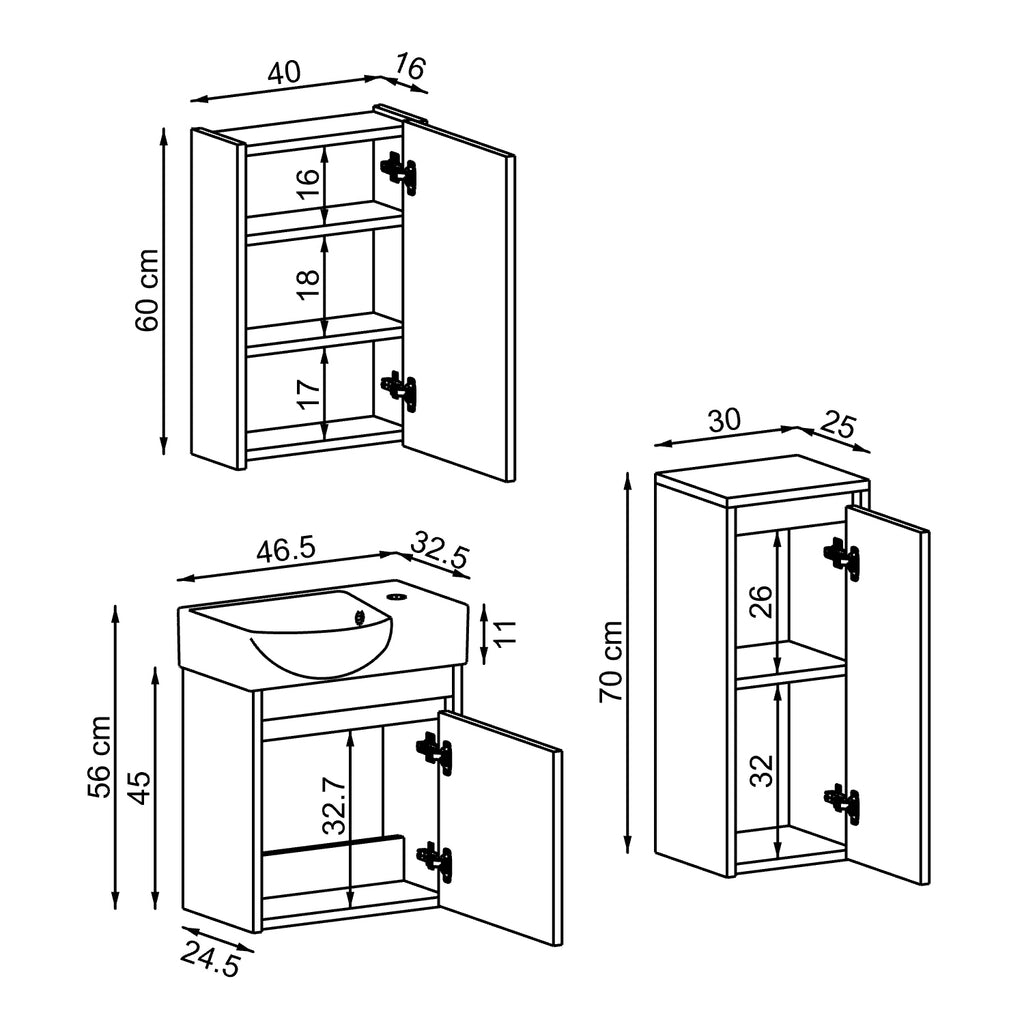 40
16
60 cm
16
18
17

30
25
70 cm
26
32

46.5
32.5
11
56 cm
45
32.7
24.5