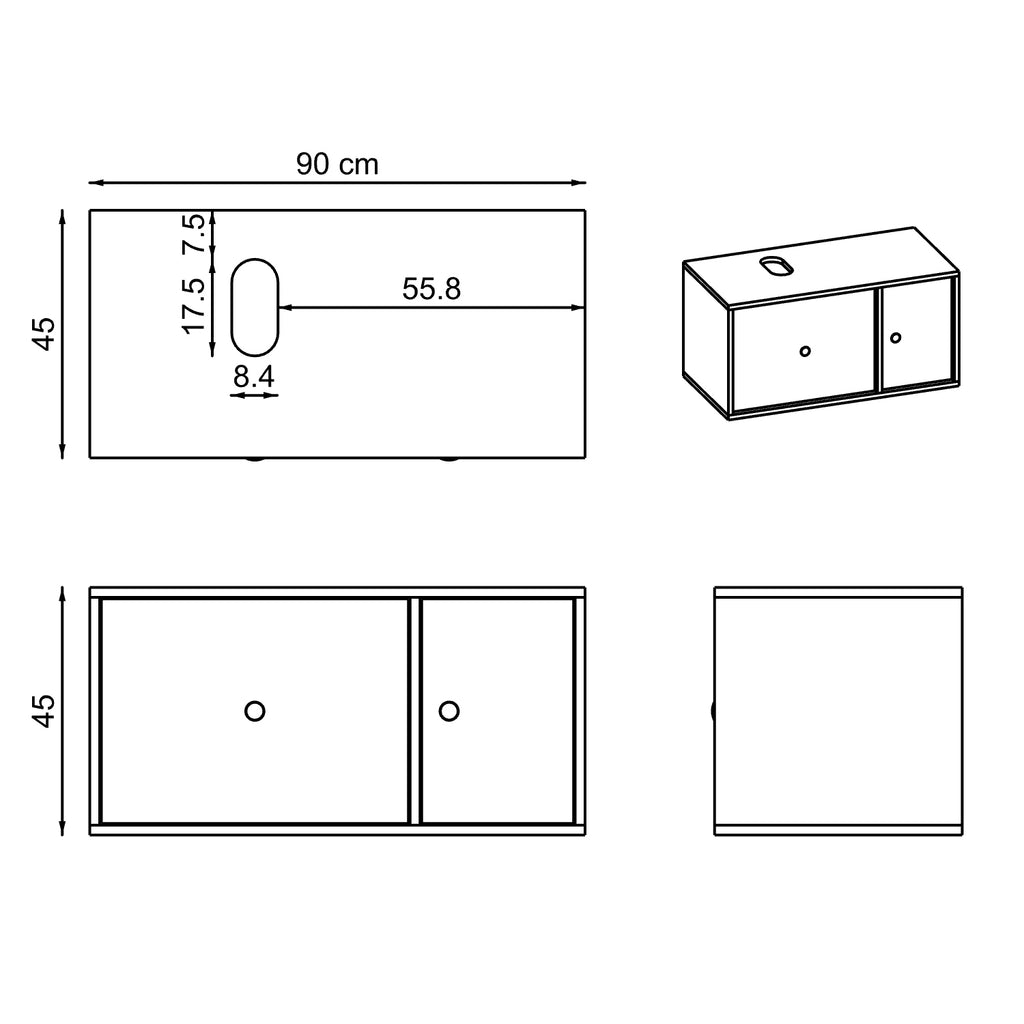 90 cm

45

7.5

17.5

55.8

8.4

45