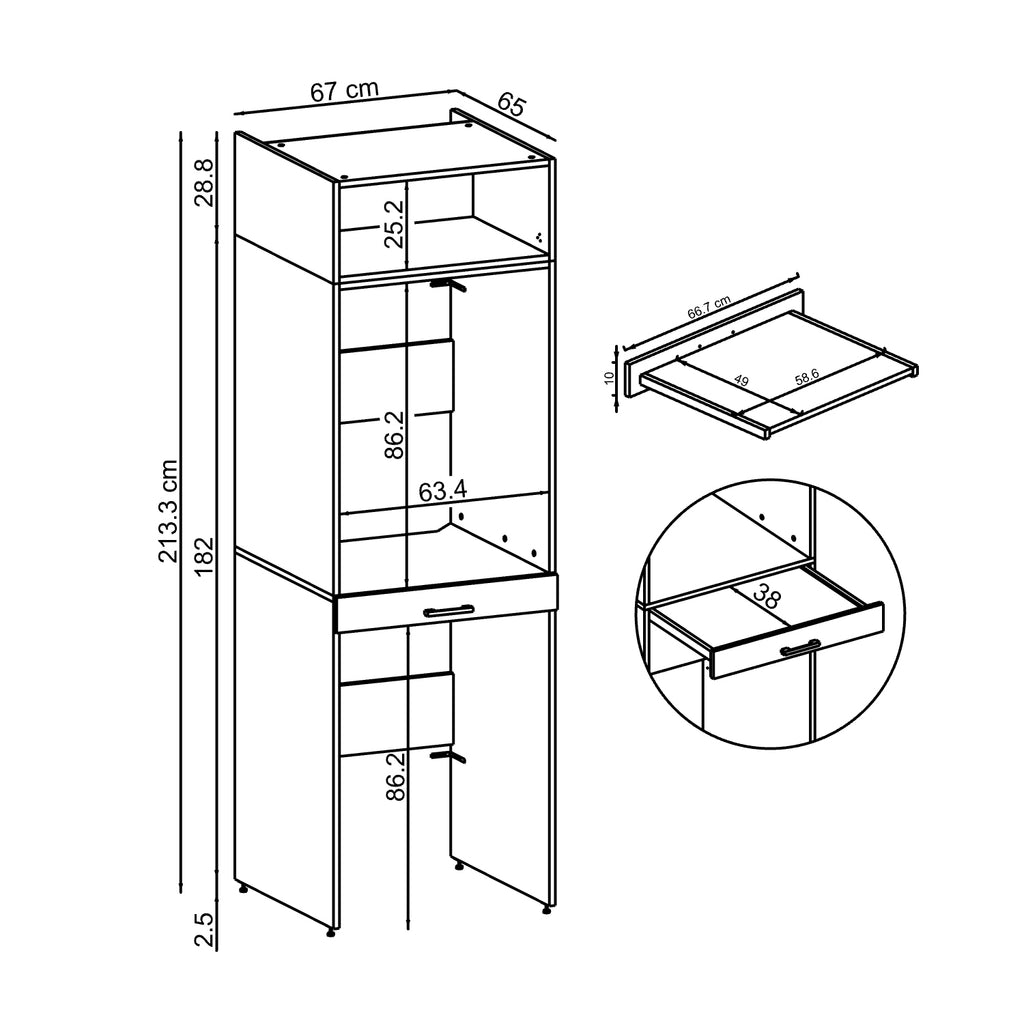 67 cm
65
28.8
25.2
213.3 cm
182
86.2
63.4
86.2
2.5
66.7 cm
10
49
58.6
38