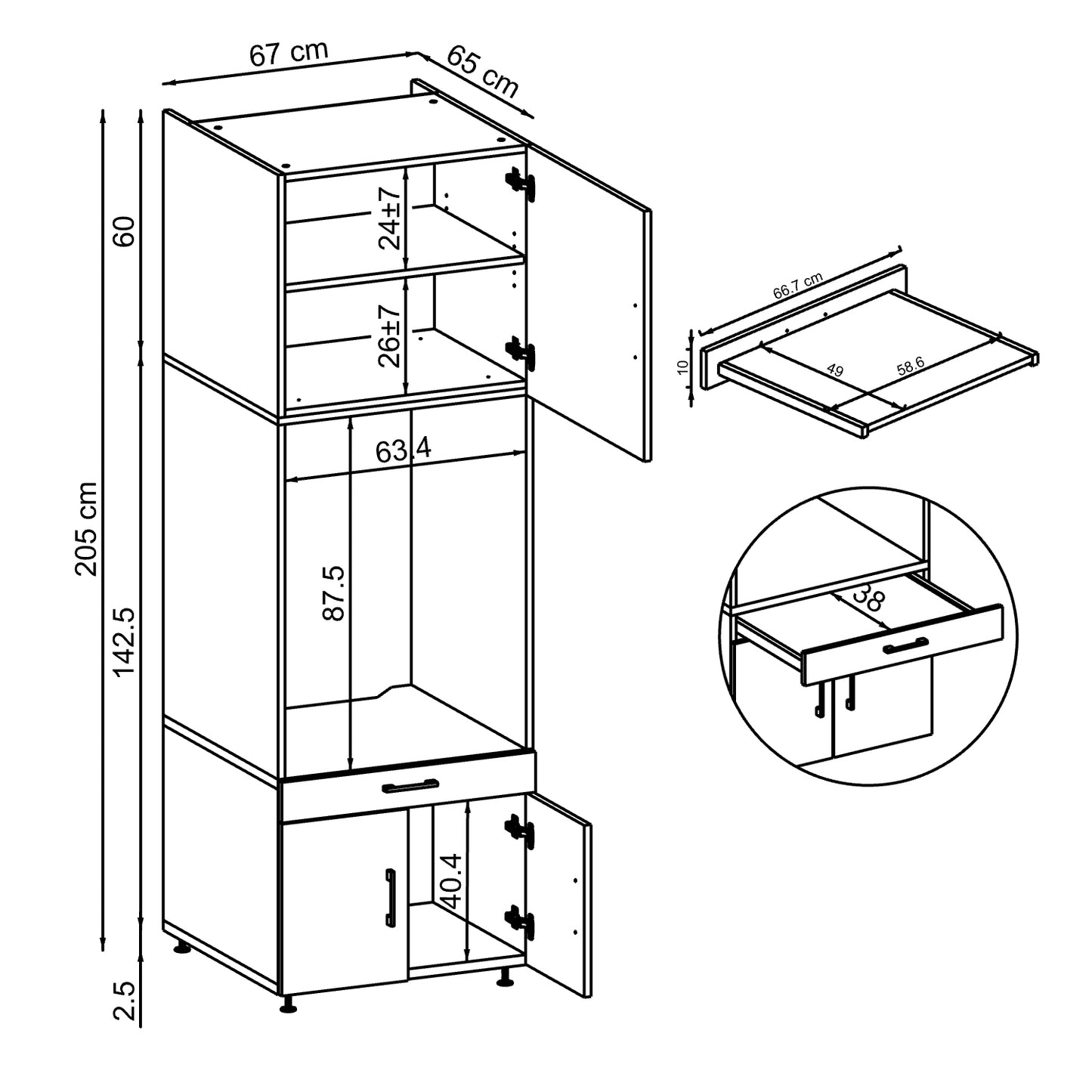 67 cm
65 cm
60
205 cm
142.5
2.5
24±7
26±7
63.4
87.5
40.4
66.7 cm
10
49
58.6
38