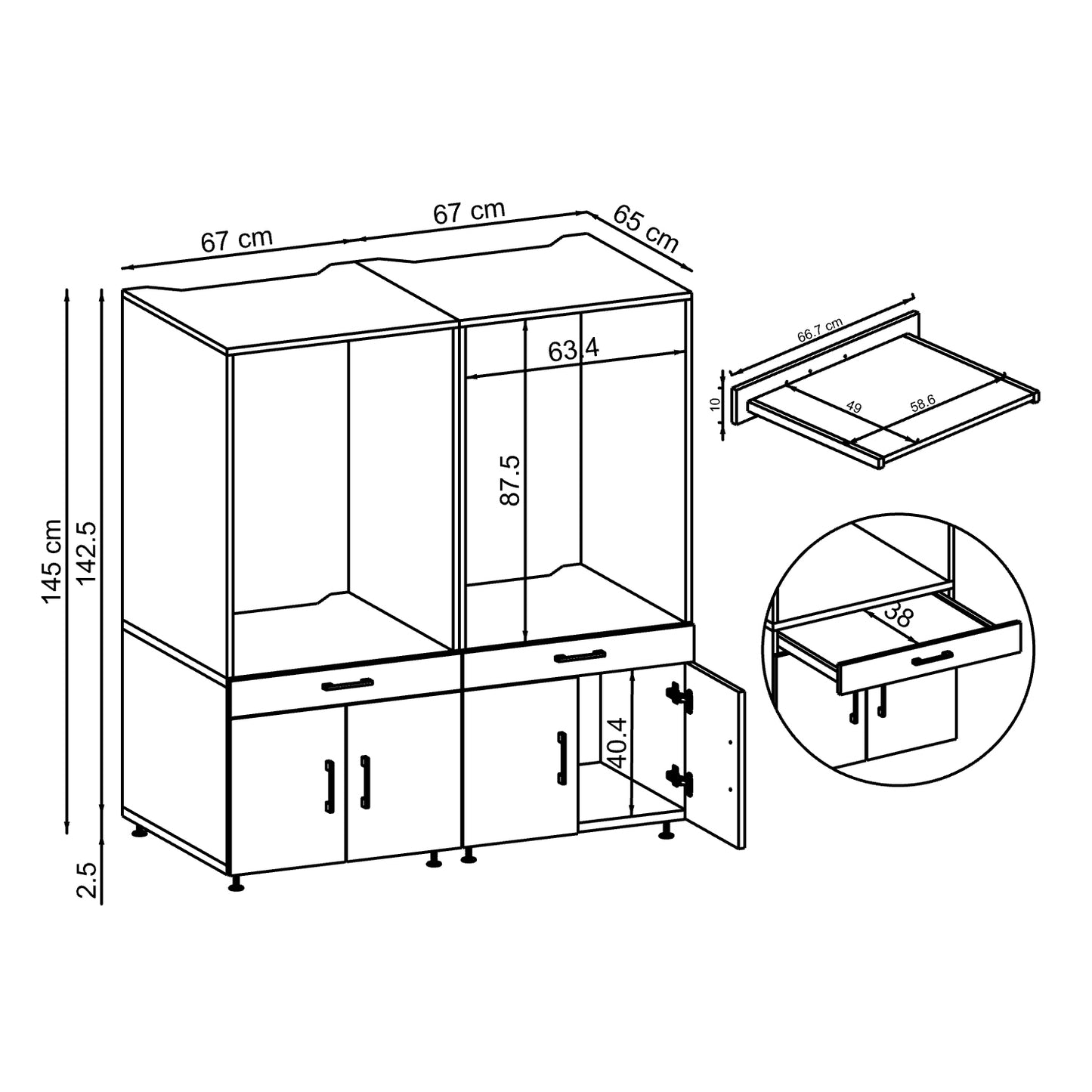 67 cm
67 cm
65 cm
145 cm
142.5
2.5
63.4
87.5
40.4
66.7 cm
10
49
58.6
38