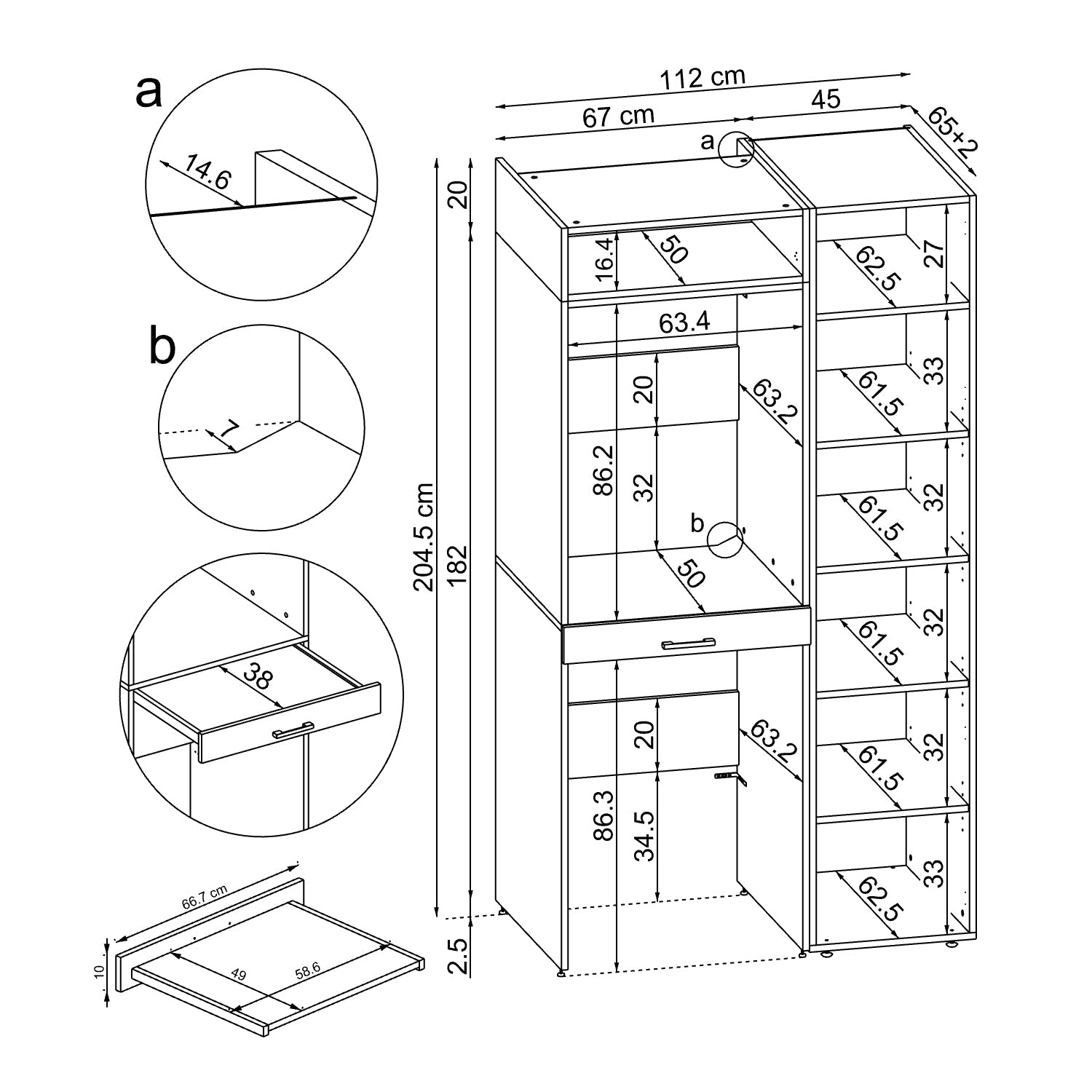 a
14.6
b
7
38
66.7 cm
10
49
58.6
112 cm
67 cm
45
65+2
a
20
204.5 cm
182
2.5
16.4
50
63.4
20
63.2
86.2
32
b
50
20
63.2
86.3
34.5
62.5
27
61.5
33
61.5
32
61.5
32
61.5
32
62.5
33