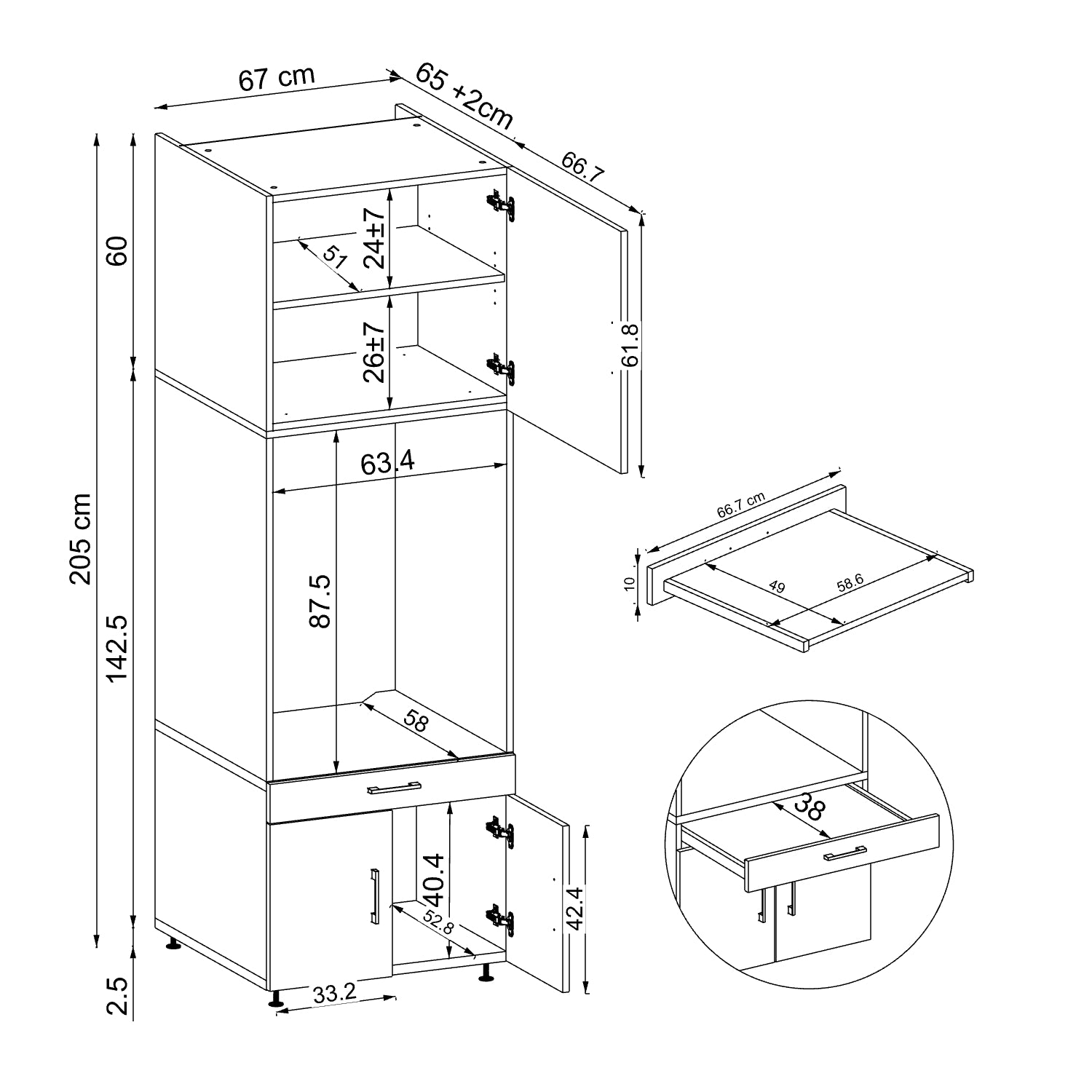 67 cm
65 +2cm
66.7
60
205 cm
142.5
2.5
24±7
51
26±7
61.8
63.4
87.5
58
40.4
52.8
42.4
33.2
66.7 cm
10
49
58.6
38