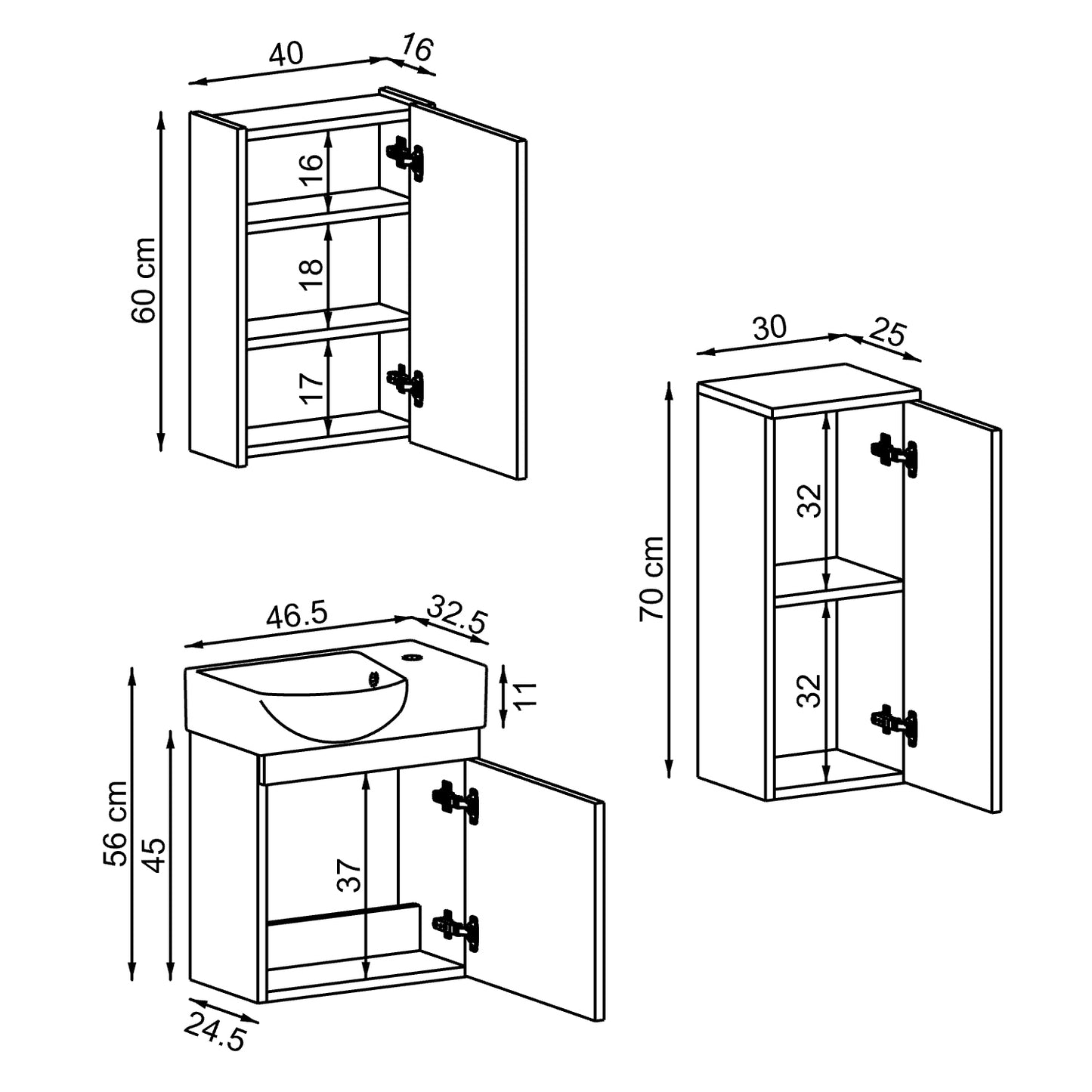 40
16
60 cm
16
18
17
30
25
70 cm
32
32
46.5
32.5
11
56 cm
45
37
24.5