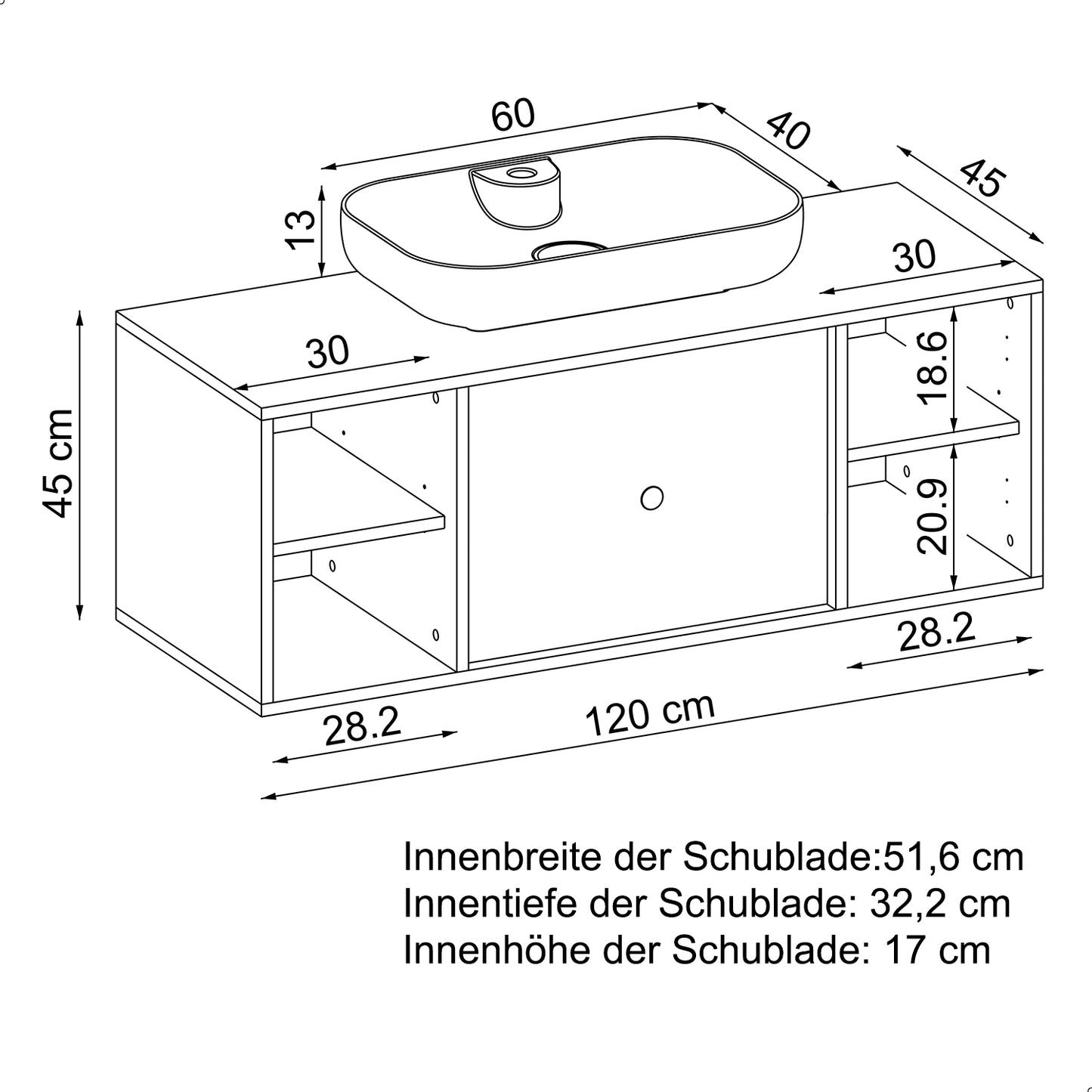 60
40
45
13
30
30
45 cm
18.6
20.9
28.2
28.2
120 cm

Innenbreite der Schublade:51,6 cm
Innentiefe der Schublade: 32,2 cm
Innenhöhe der Schublade: 17 cm