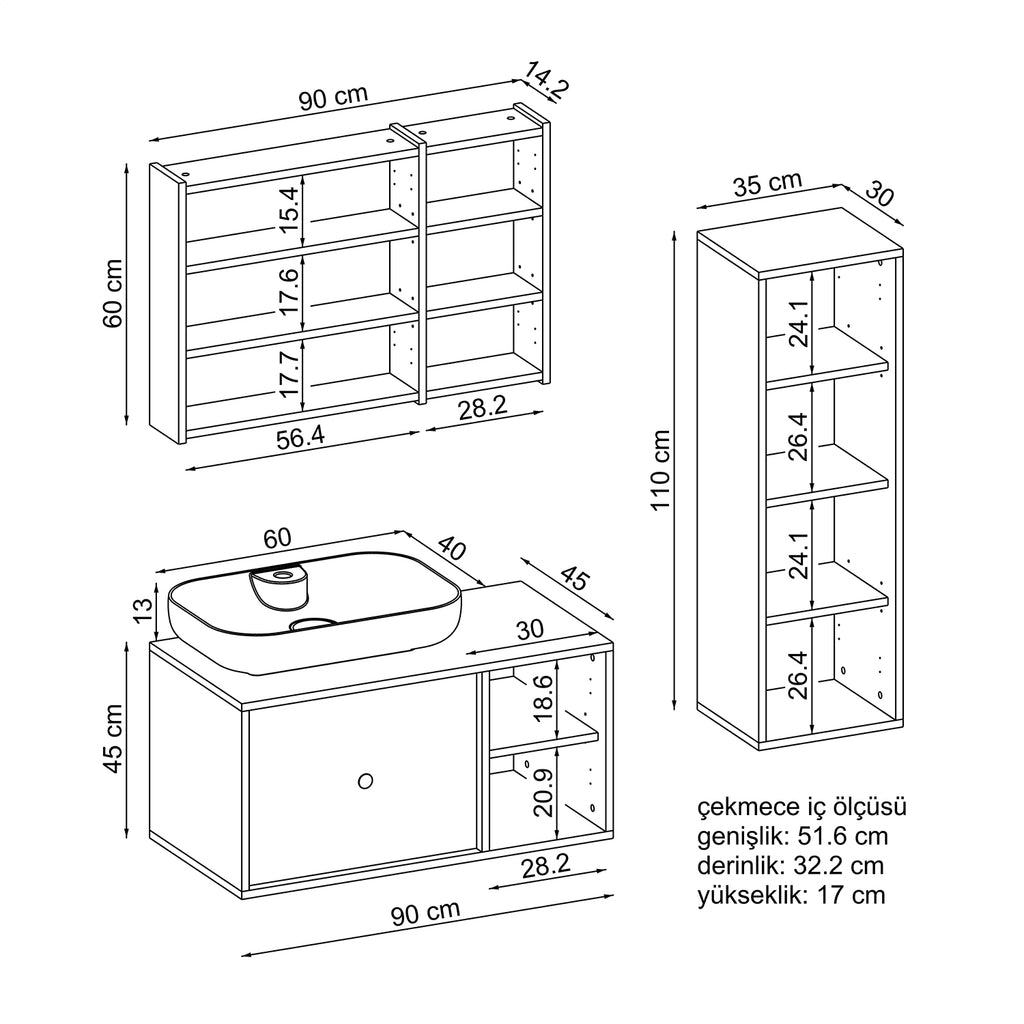 90 cm
14.2
60 cm
15.4
17.6
17.7
56.4
28.2
35 cm
30
110 cm
24.1
26.4
24.1
26.4
60
40
45
13
30
45 cm
18.6
20.9
28.2
90 cm

çekmece iç ölçüsü
genişlik: 51.6 cm
derinlik: 32.2 cm
yükseklik: 17 cm