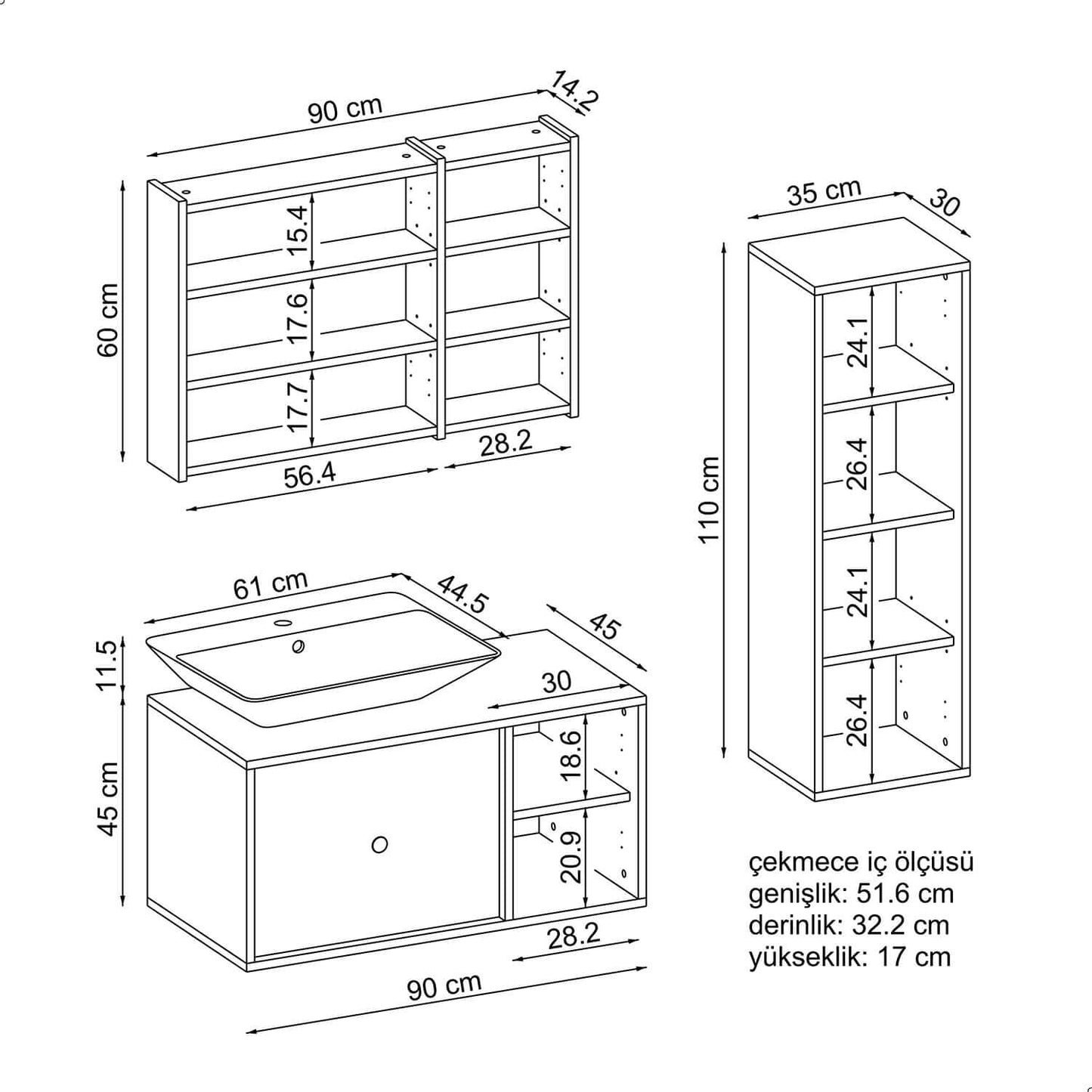 90 cm
14.2
60 cm
15.4
17.6
17.7
56.4
28.2
35 cm
30
110 cm
24.1
26.4
24.1
26.4
61 cm
44.5
45
11.5
30
45 cm
18.6
20.9
28.2
90 cm

çekmece iç ölçüsü
genişlik: 51.6 cm
derinlik: 32.2 cm
yükseklik: 17 cm