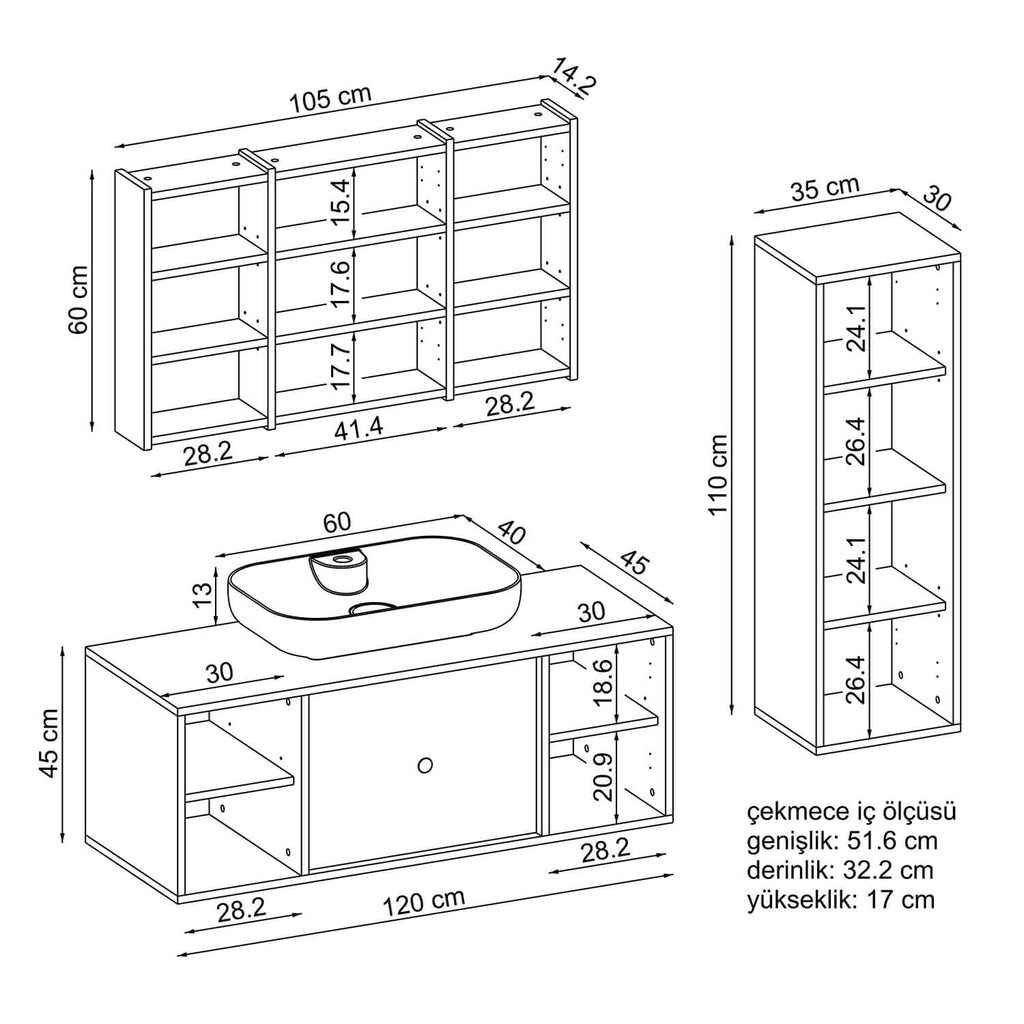 105 cm
14.2
60 cm
15.4
17.6
17.7
28.2
41.4
28.2
35 cm
30
110 cm
24.1
26.4
24.1
26.4
60
40
45
13
30
30
45 cm
18.6
20.9
28.2
28.2
120 cm

çekmece iç ölçüsü
genişlik: 51.6 cm
derinlik: 32.2 cm
yükseklik: 17 cm