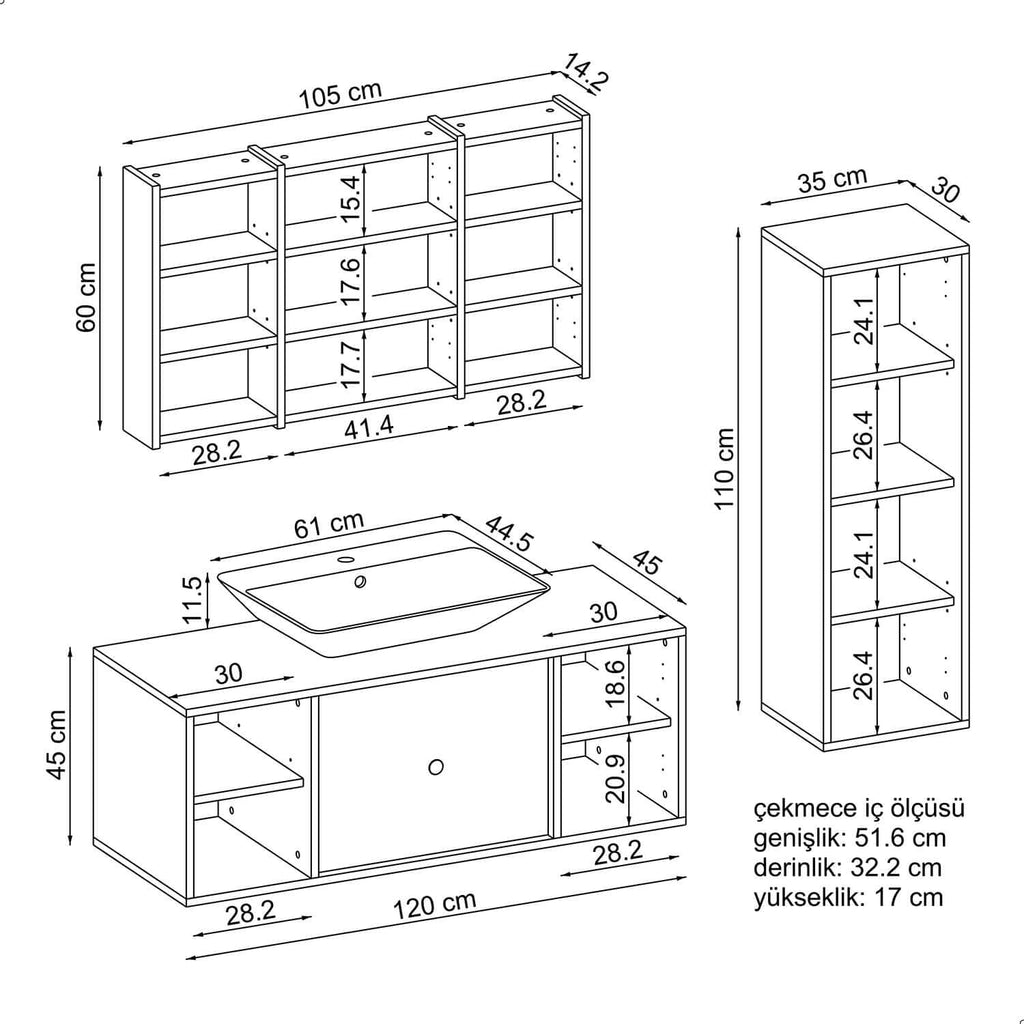 105 cm
14.2
60 cm
15.4
17.6
17.7
28.2
41.4
28.2
35 cm
30
110 cm
24.1
26.4
24.1
26.4
61 cm
44.5
45
11.5
30
30
45 cm
18.6
20.9
28.2
28.2
120 cm

çekmece iç ölçüsü
genişlik: 51.6 cm
derinlik: 32.2 cm
yükseklik: 17 cm