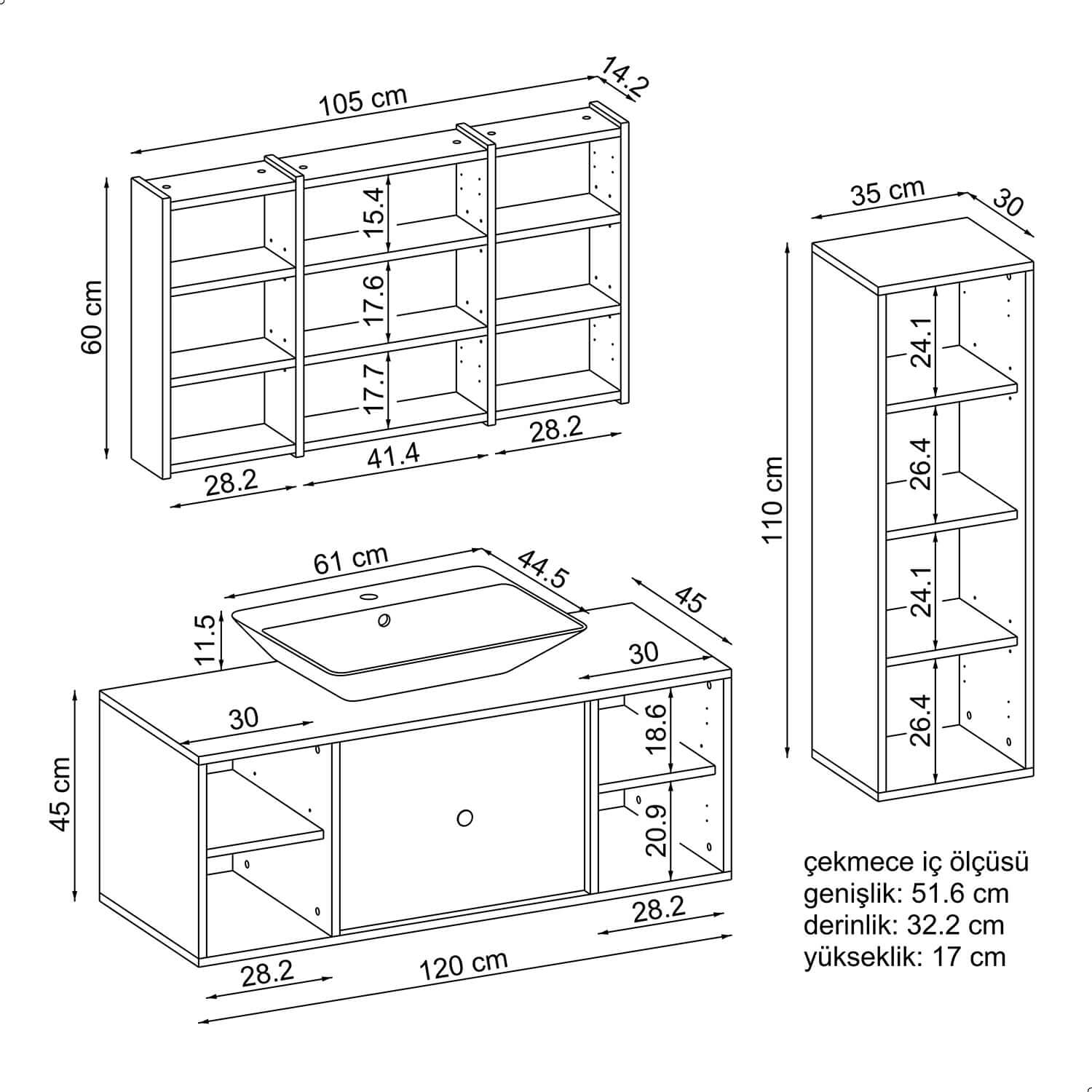 105 cm
14.2
60 cm
15.4
17.6
17.7
28.2
41.4
28.2

35 cm
30
110 cm
24.1
26.4
24.1
26.4

61 cm
44.5
45
11.5
30
30
45 cm
18.6
20.9
28.2
28.2
120 cm

çekmece iç ölçüsü
genişlik: 51.6 cm
derinlik: 32.2 cm
yükseklik: 17 cm