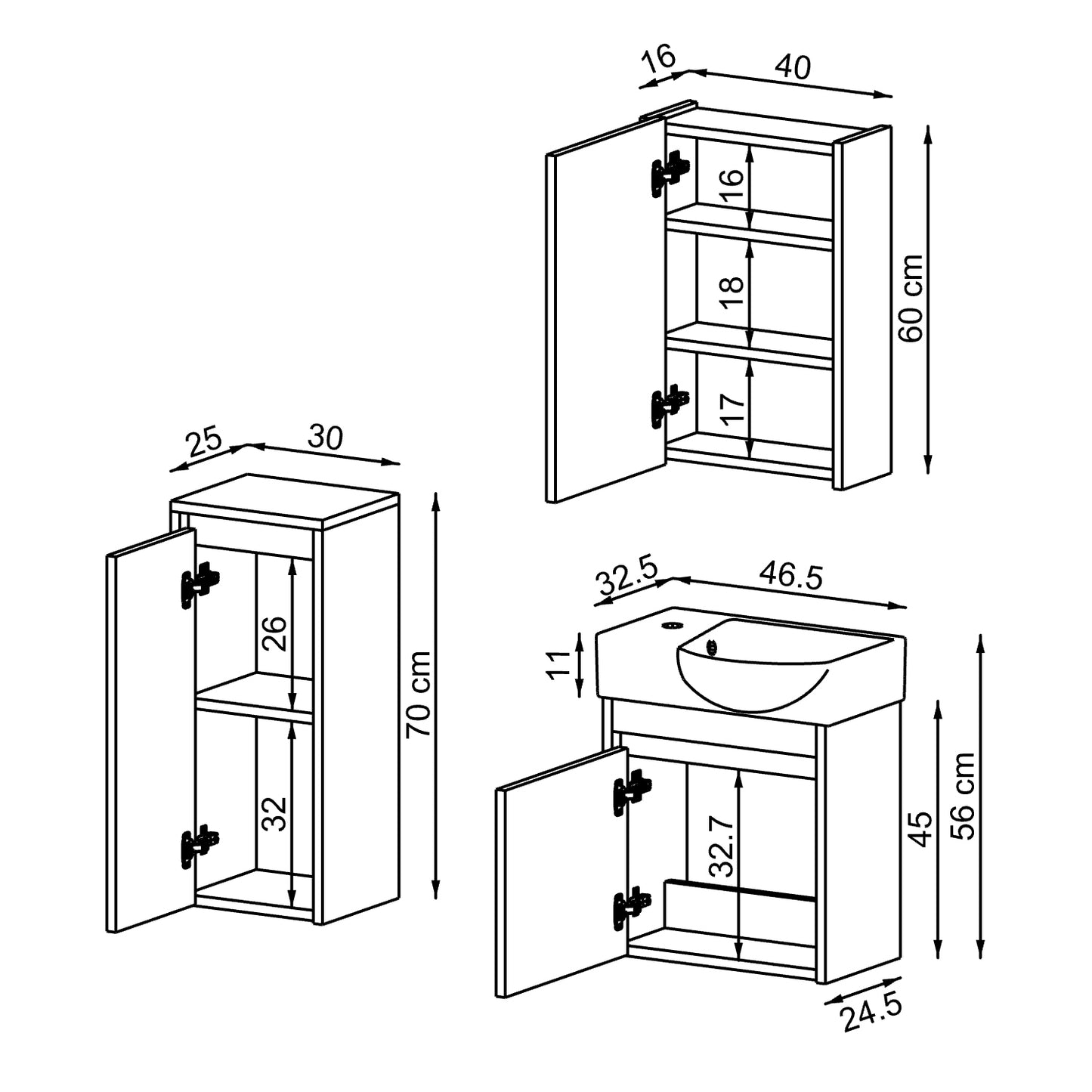 16
40
16
18
17
60 cm

25
30
26
32
70 cm

32.5
46.5
11
32.7
45
56 cm
24.5