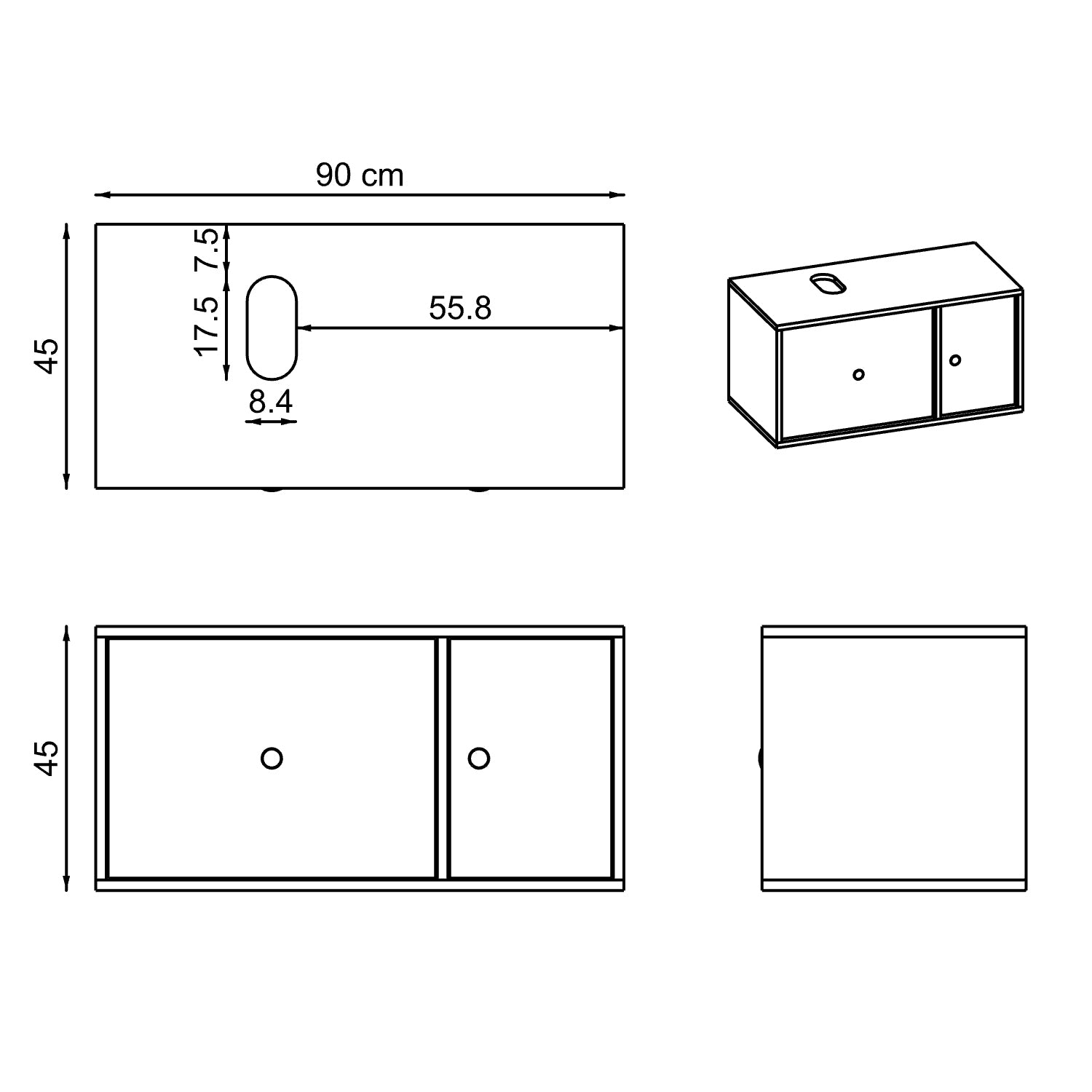 90 cm

45

7.5

17.5

55.8

8.4

45