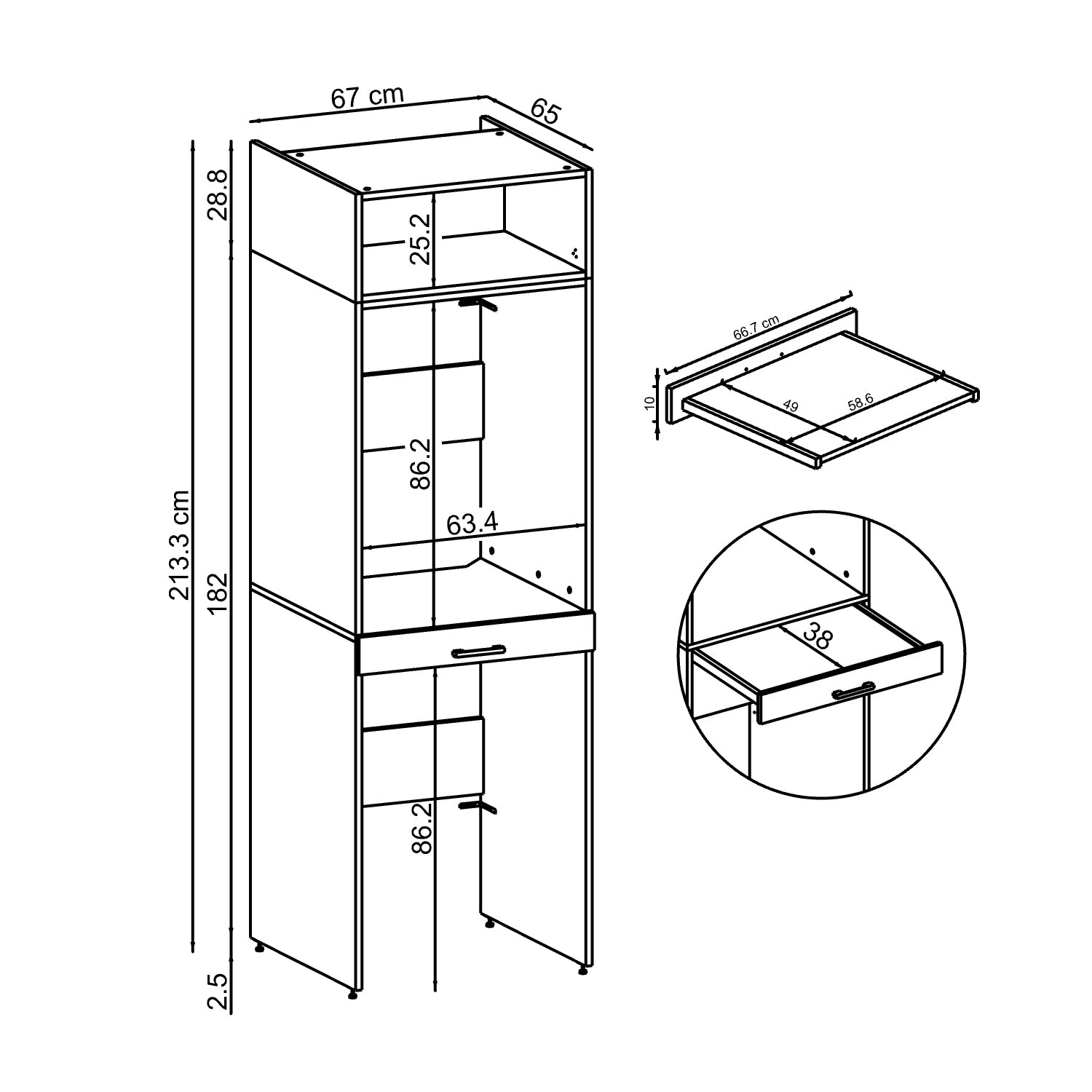 67 cm
65
28.8
25.2
213.3 cm
182
86.2
63.4
86.2
2.5
66.7 cm
10
49
58.6
38