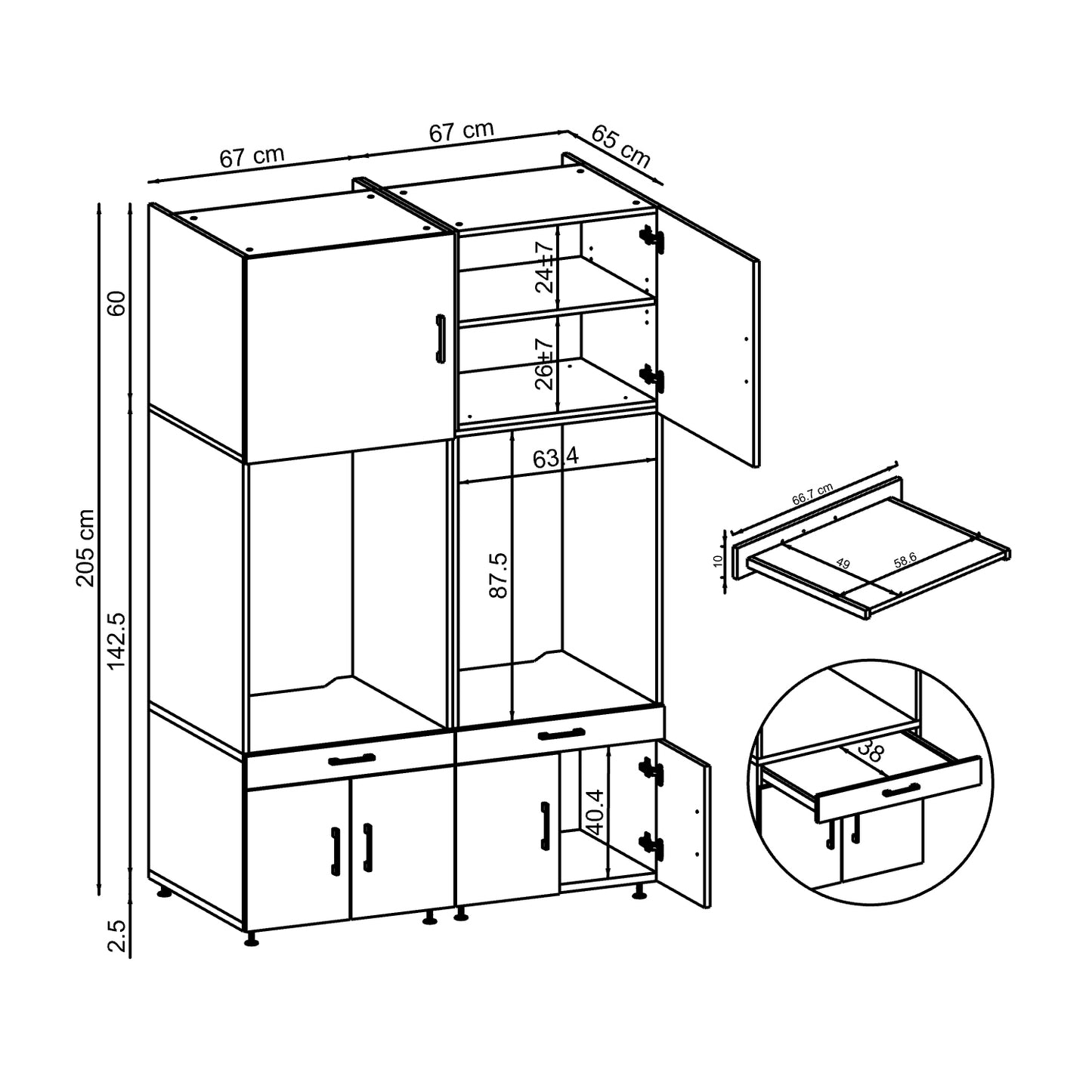 67 cm
67 cm
65 cm
60
205 cm
142.5
2.5
24±7
26±7
63.4
87.5
40.4
66.7 cm
10
49
58.6
38