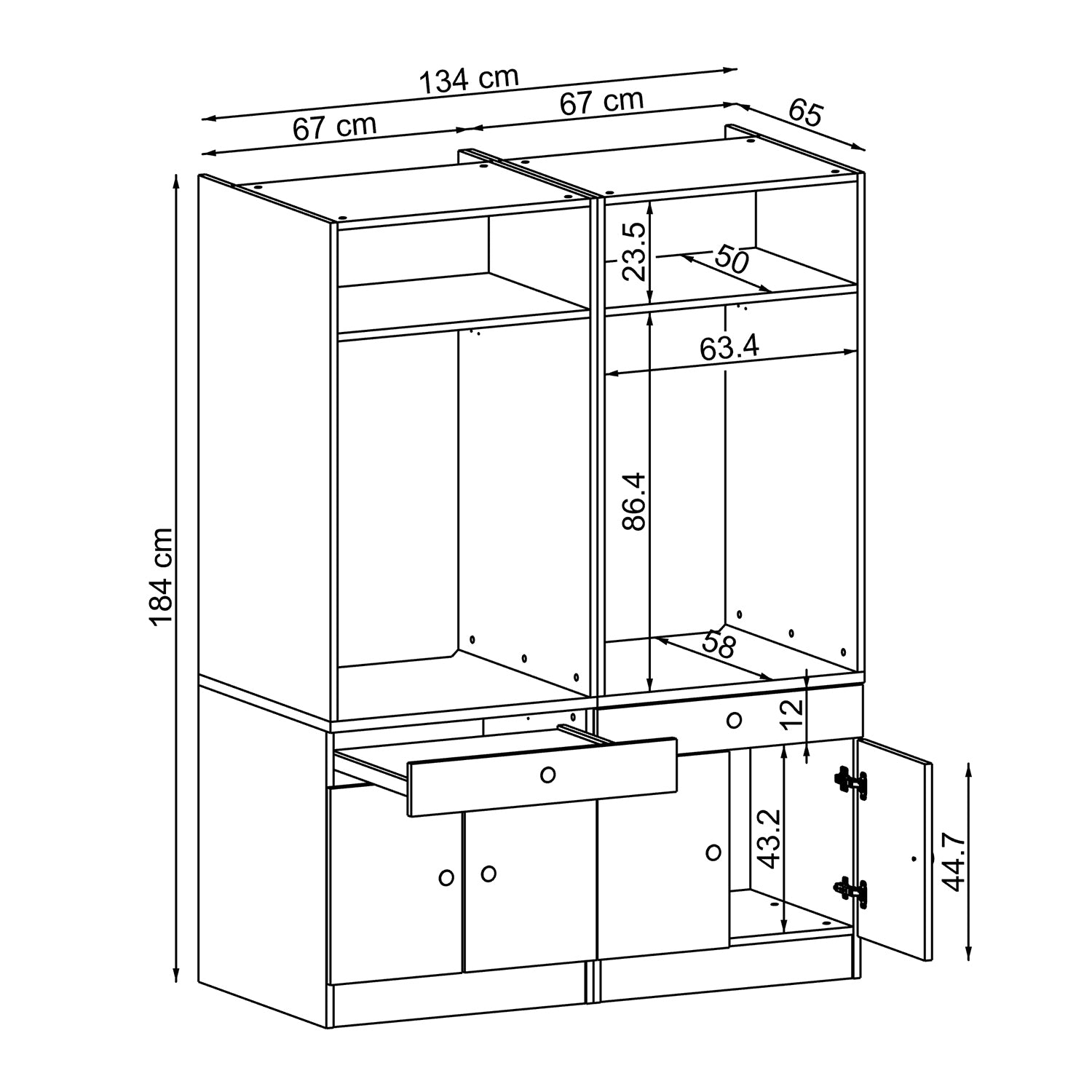 134 cm

67 cm

67 cm

65

184 cm

23.5

50

63.4

86.4

58

12

43.2

44.7